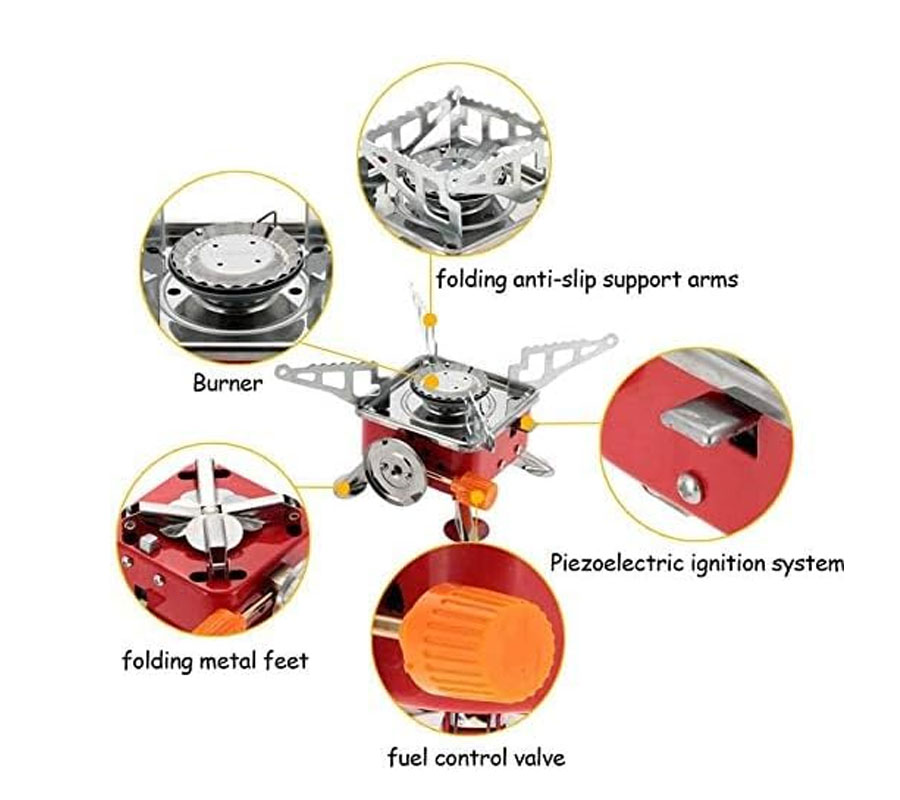 folding anti-slip support arms

Burner

Piezoelectric ignition system

folding metal feet

fuel control valve