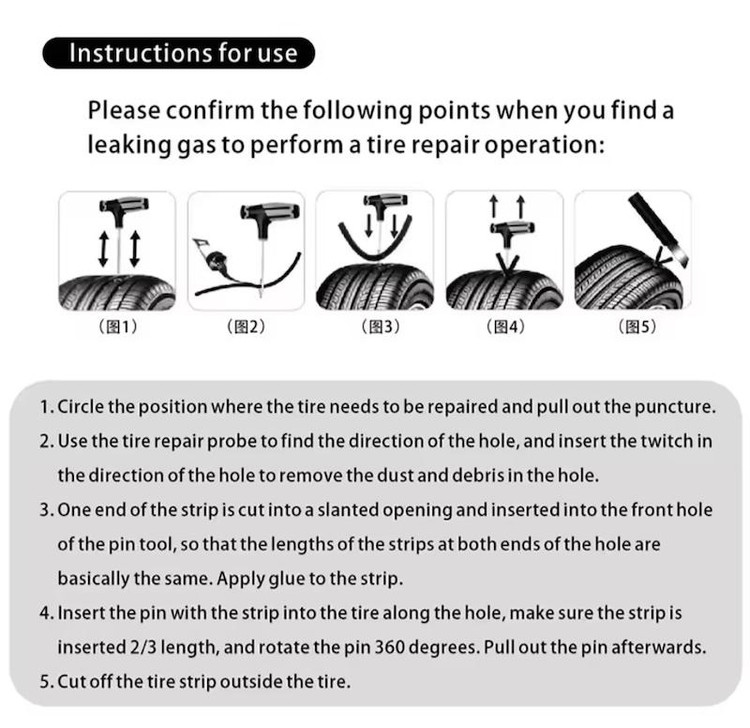 Instructions for use

Please confirm the following points when you find a leaking gas to perform a tire repair operation:

（图1）

（图2）

（图3）

（图4）

（图5）

1. Circle the position where the tire needs to be repaired and pull out the puncture.

2. Use the tire repair probe to find the direction of the hole, and insert the twitch in the direction of the hole to remove the dust and debris in the hole.

3. One end of the strip is cut into a slanted opening and inserted into the front hole of the pin tool, so that the lengths of the strips at both ends of the hole are basically the same. Apply glue to the strip.

4. Insert the pin with the strip into the tire along the hole, make sure the strip is inserted 2/3 length, and rotate the pin 360 degrees. Pull out the pin afterwards.

5. Cut off the tire strip outside the tire.