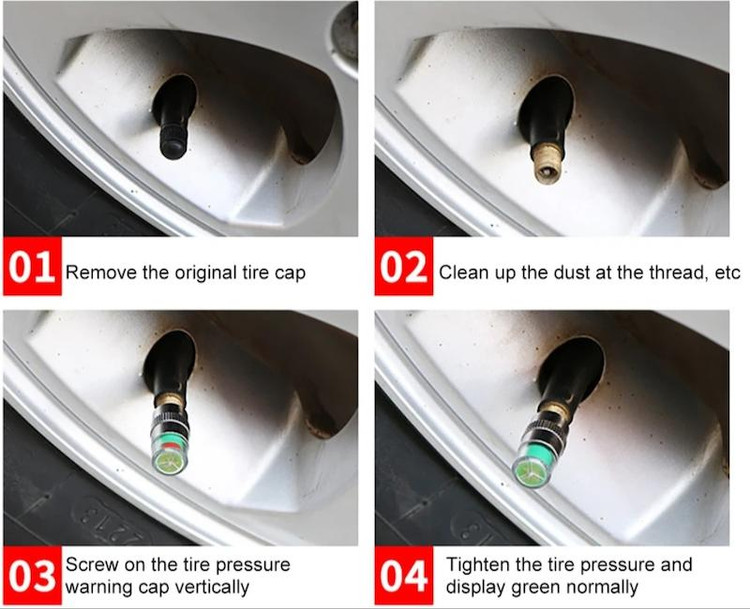 01 Remove the original tire cap

02 Clean up the dust at the thread, etc

03 Screw on the tire pressure warning cap vertically

04 Tighten the tire pressure and display green normally