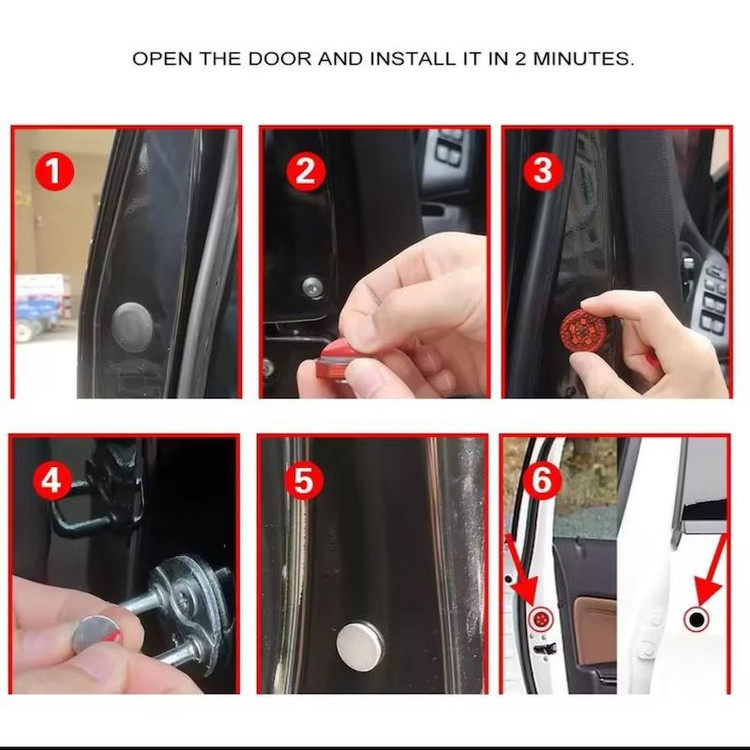 OPEN THE DOOR AND INSTALL IT IN 2 MINUTES.

1

2

3

4

5

6