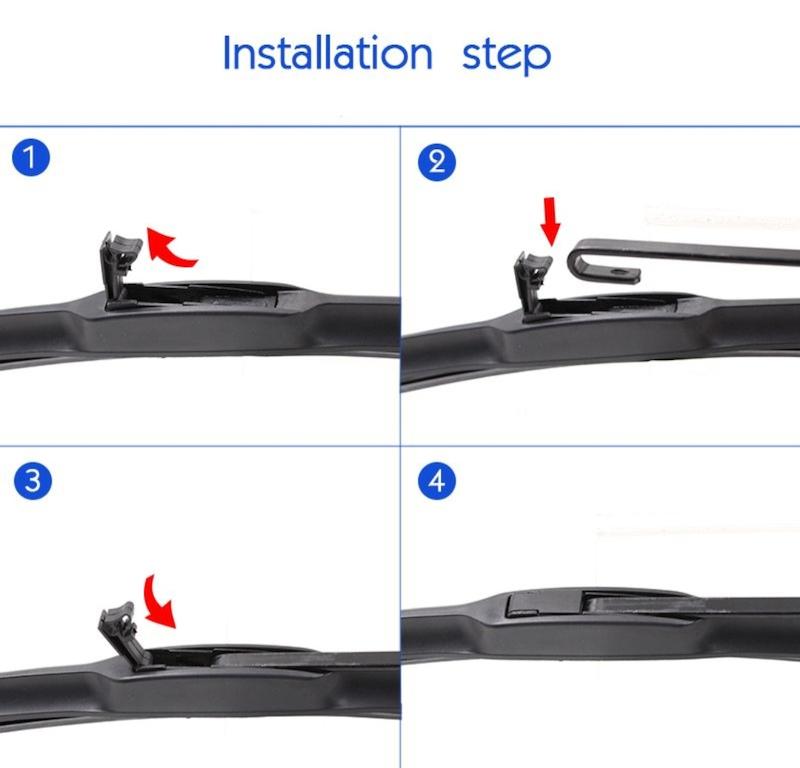 Installation step

1

2

3

4