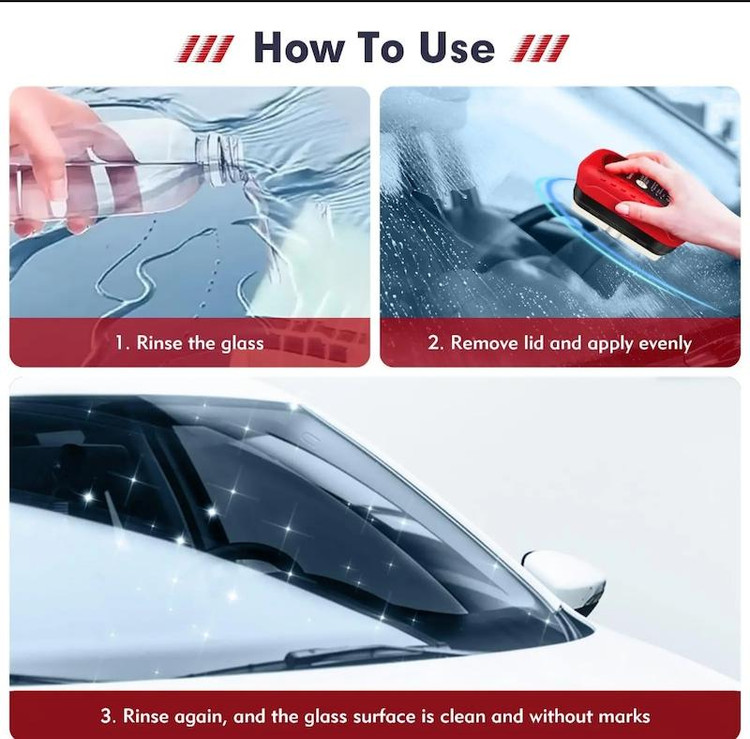 How To Use

1. Rinse the glass

2. Remove lid and apply evenly

3. Rinse again, and the glass surface is clean and without marks